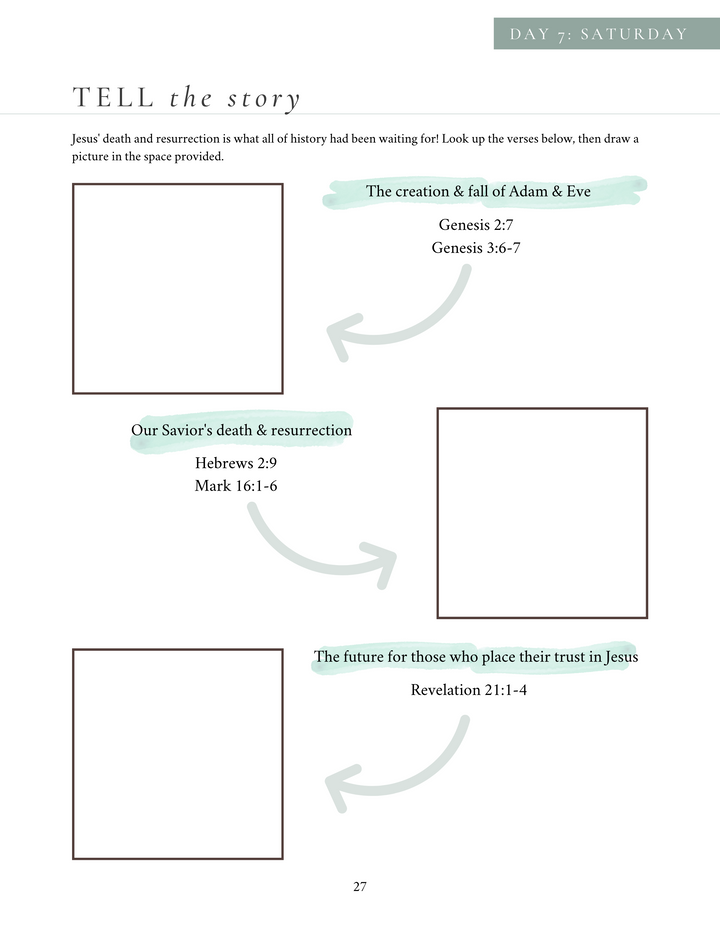 DAY 7: SATURDAY

TELL the story

Jesus' death and resurrection is what all of history had been waiting for! Look up the verses below, then draw a picture in the space provided.

The creation & fall of Adam & Eve

Genesis 2:7
Genesis 3:6-7

Our Savior's death & resurrection

Hebrews 2:9
Mark 16:1-6

The future for those who place their trust in Jesus

Revelation 21:1-4

27